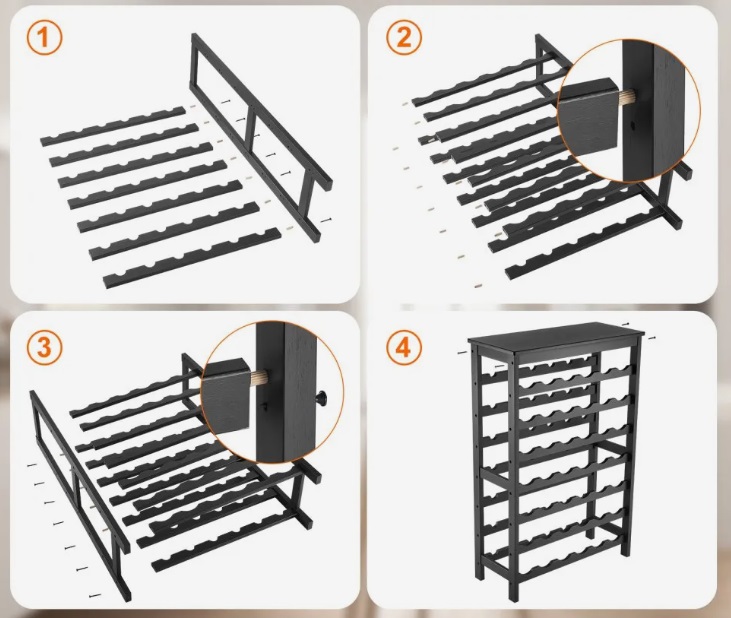 1
2
3
4