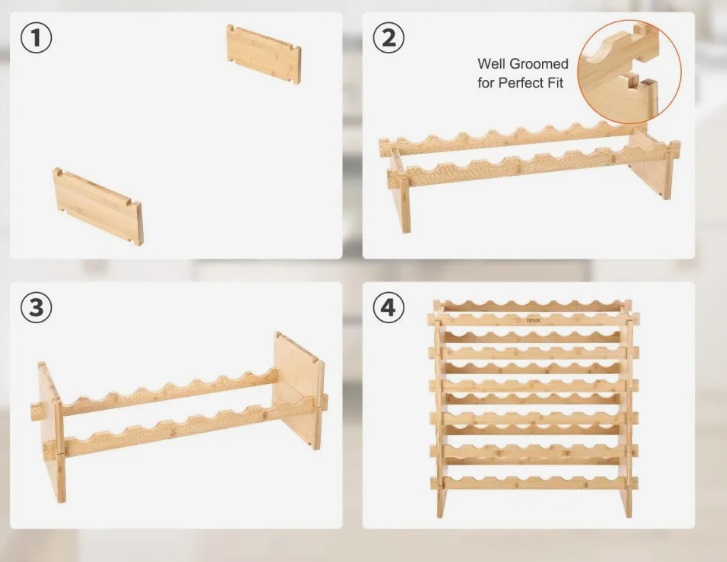 1

2

Well Groomed for Perfect Fit

3

4

VEVOR