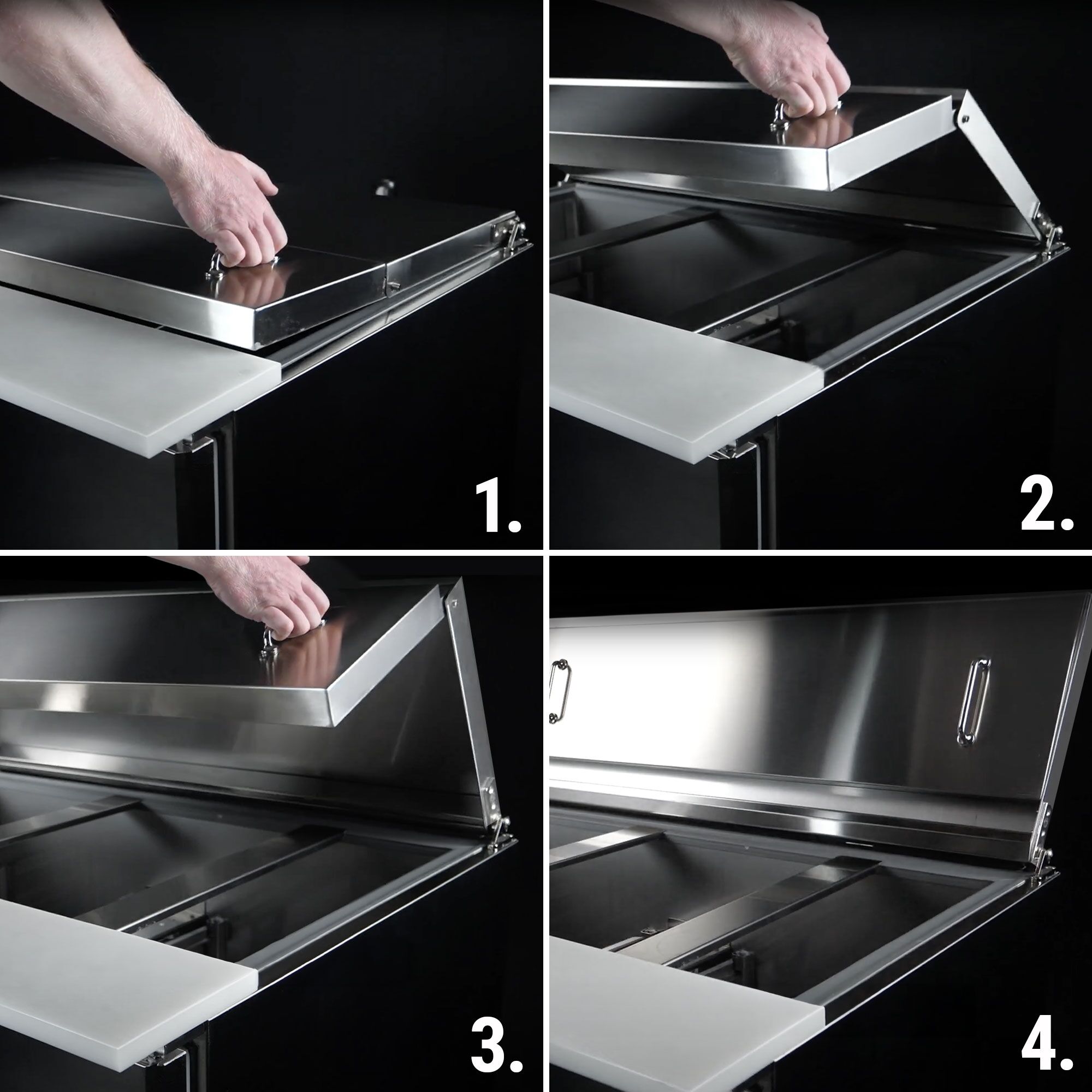 1.

2.

3.

4.