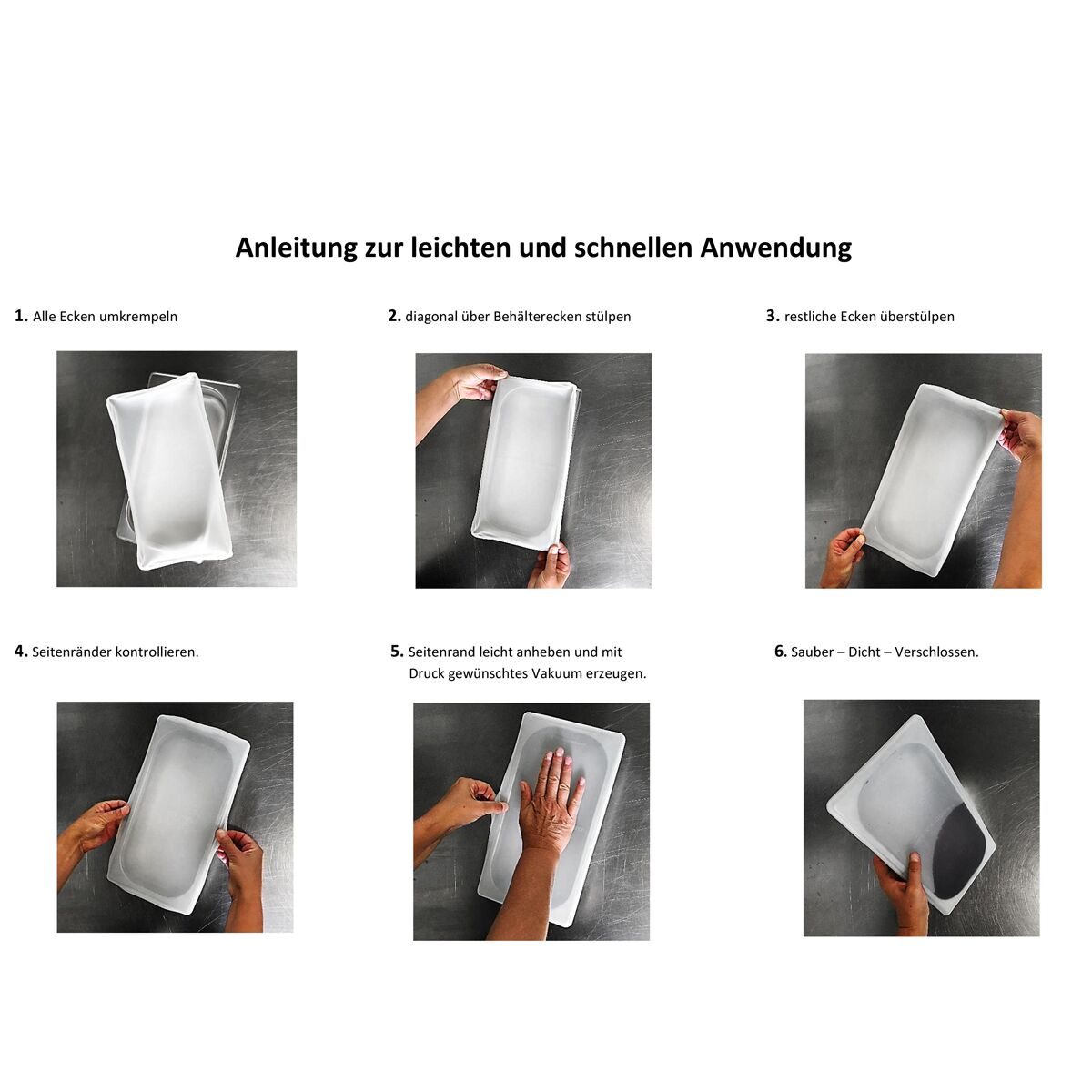 Anleitung zur leichten und schnellen Anwendung

1. Alle Ecken umkrempeln

2. diagonal über Behälterecken stülpen

3. restliche Ecken überstülpen

4. Seitenränder kontrollieren.

5. Seitenrand leicht anheben und mit Druck gewünschtes Vakuum erzeugen.

6. Sauber – Dicht – Verschlossen.